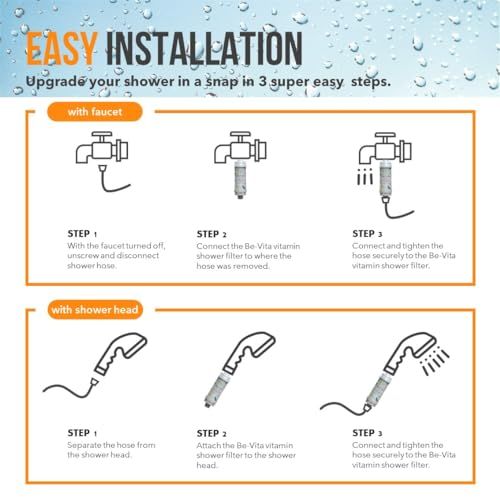 EASY INSTALLATION
Upgrade your shower in a snap in 3 super easy steps.

with faucet

STEP 1
With the faucet turned off, unscrew and disconnect shower hose.

STEP 2
Connect the Be-Vita vitamin shower filter to where the hose was removed.

STEP 3
Connect and tighten the hose securely to the Be-Vita vitamin shower filter.

with shower head

STEP 1
Separate the hose from the shower head.

STEP 2
Attach the Be-Vita vitamin shower filter to the shower head.

STEP 3
Connect and tighten the hose securely to the Be-Vita vitamin shower filter.